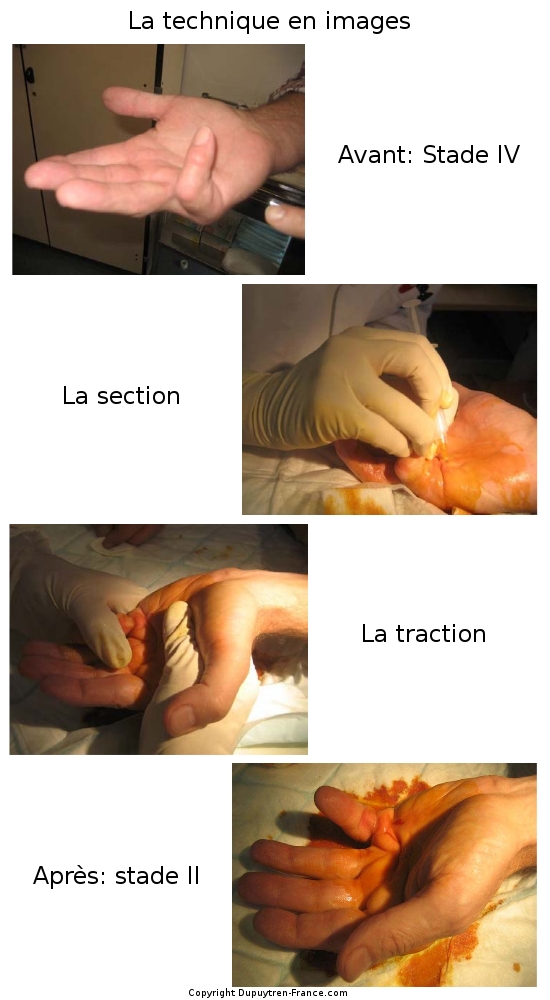 La technique en images

Avant: Stade IV

La section

La traction

Après: stade II

Copyright Dupuytren-France.com